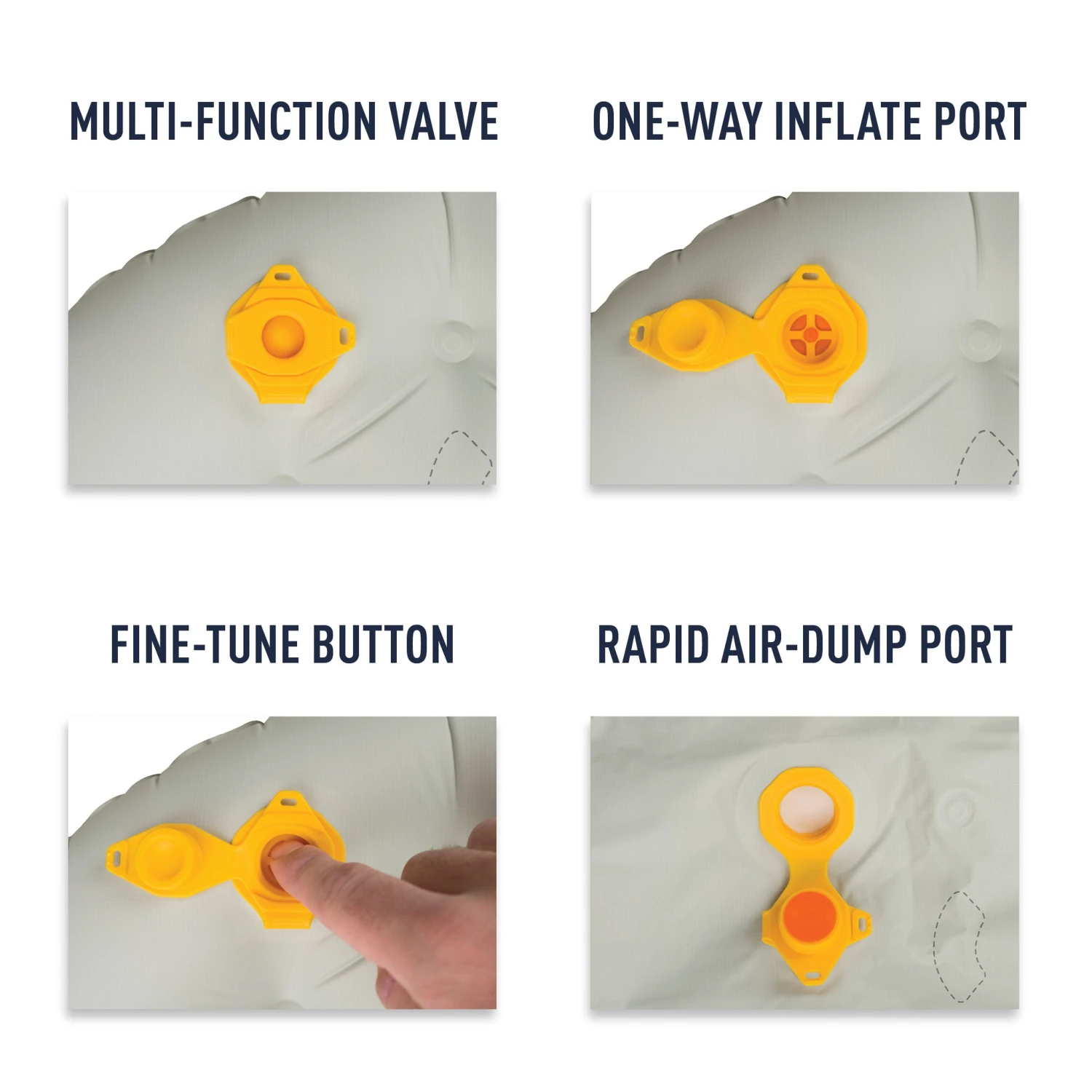 MULTI-FUNCTION VALVE

ONE-WAY INFLATE PORT

FINE-TUNE BUTTON

RAPID AIR-DUMP PORT