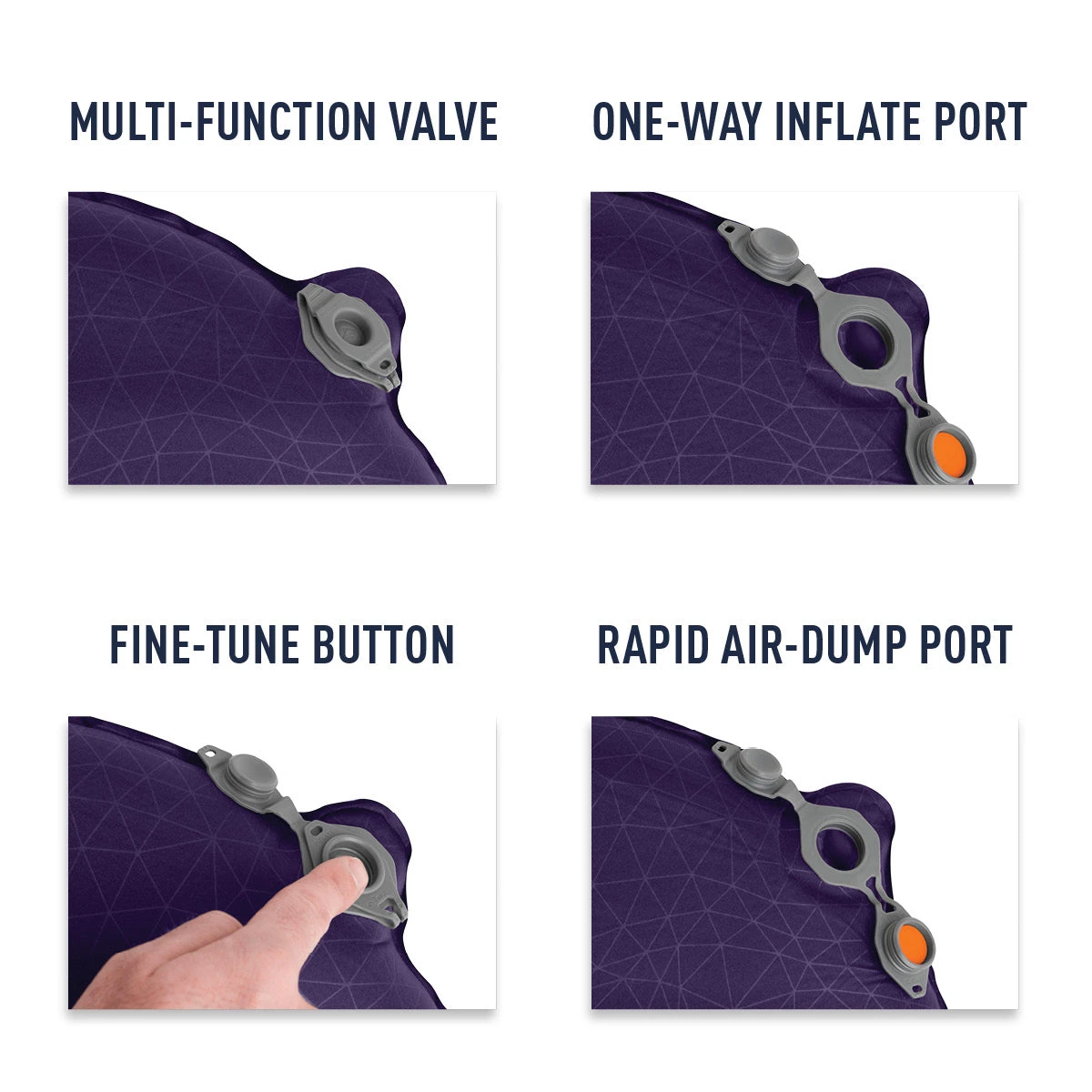 MULTI-FUNCTION VALVE

ONE-WAY INFLATE PORT

FINE-TUNE BUTTON

RAPID AIR-DUMP PORT