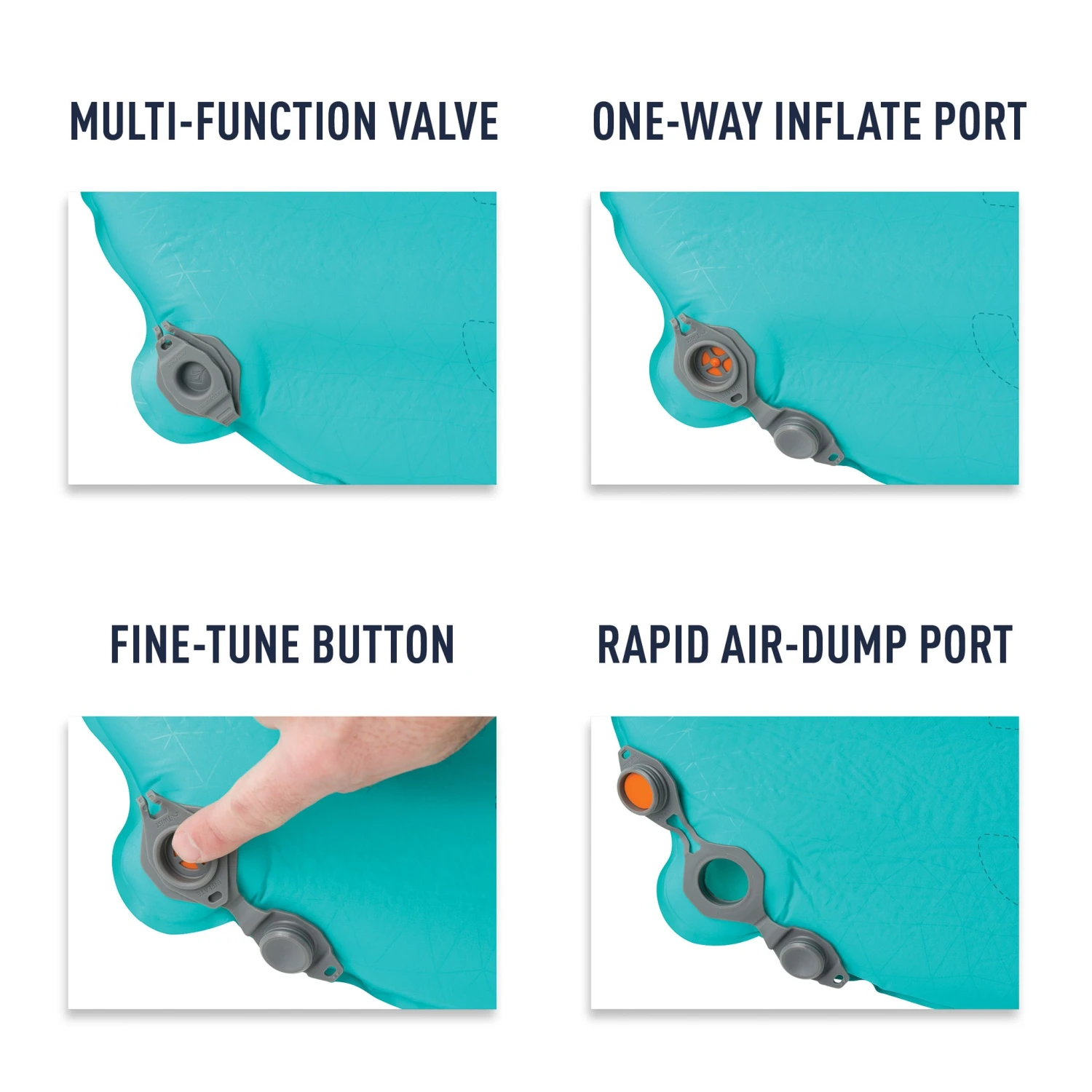 MULTI-FUNCTION VALVE

ONE-WAY INFLATE PORT

FINE-TUNE BUTTON

RAPID AIR-DUMP PORT