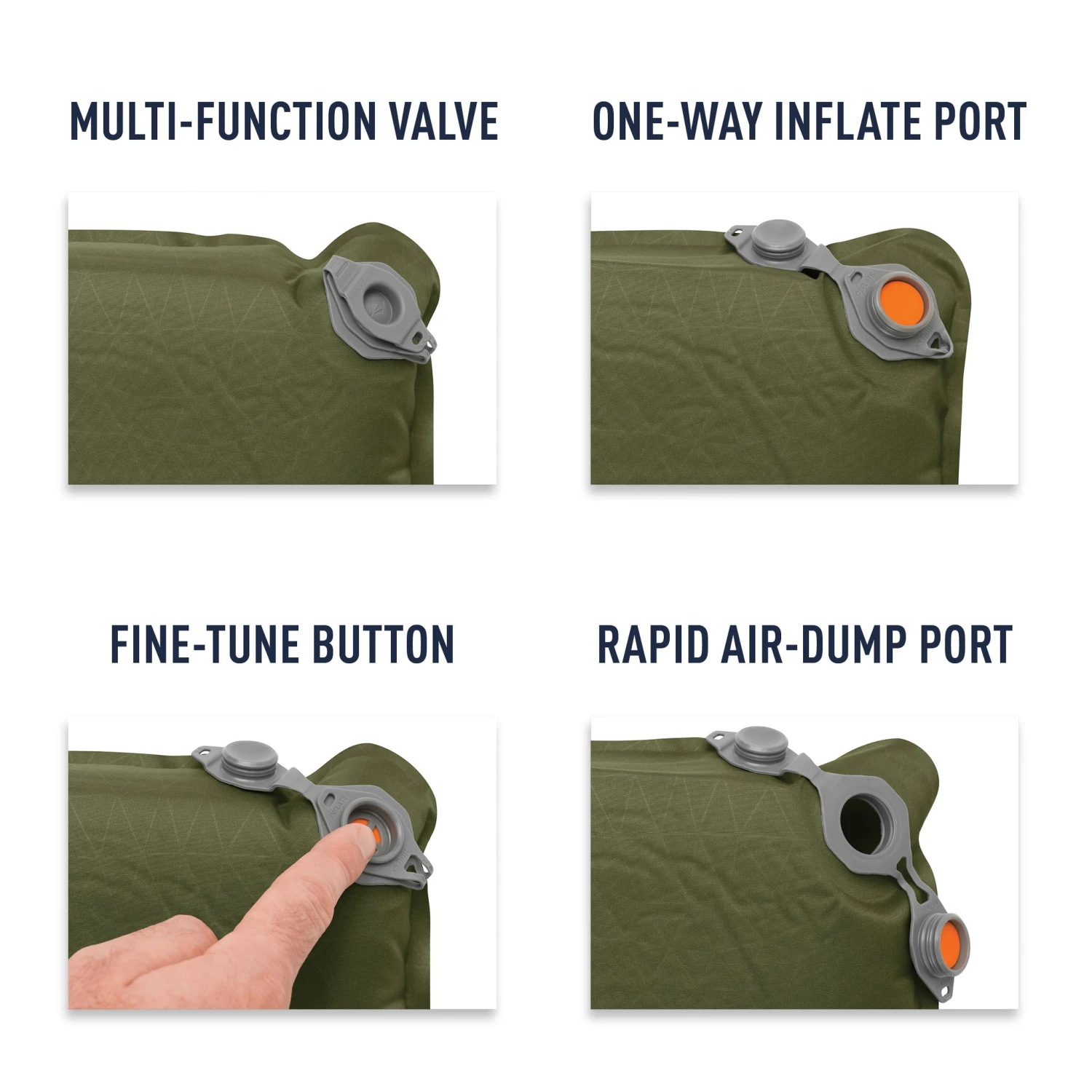 MULTI-FUNCTION VALVE

ONE-WAY INFLATE PORT

FINE-TUNE BUTTON

RAPID AIR-DUMP PORT